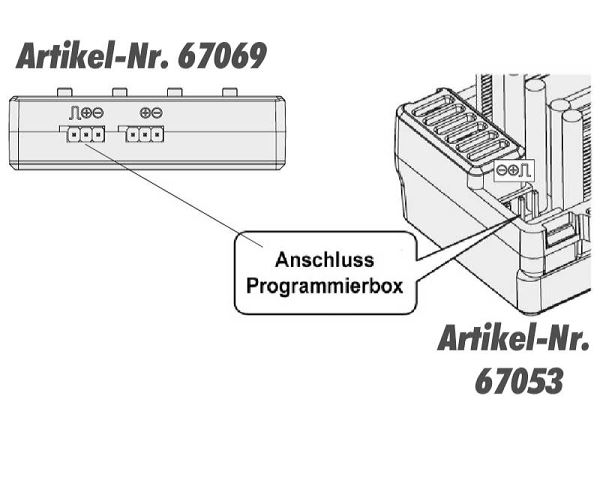 Artikel-Nr. 67069

⎍⊕⊖ ⊕⊖

⊖⊕⎍

Anschluss Programmierbox

Artikel-Nr. 67053