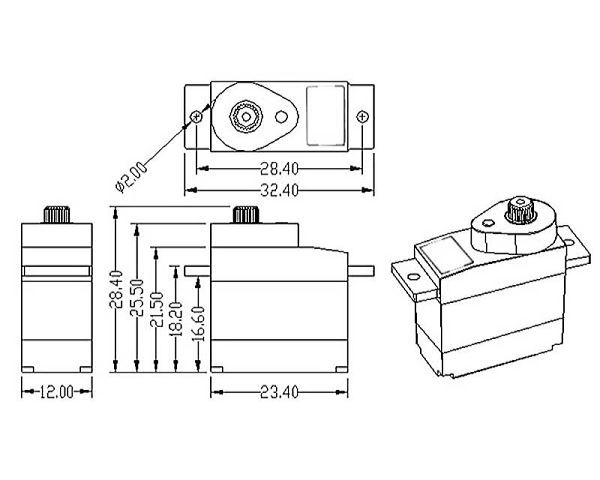 ø2.00
28.40
32.40
28.40
25.50
21.50
18.20
16.60
12.00
23.40