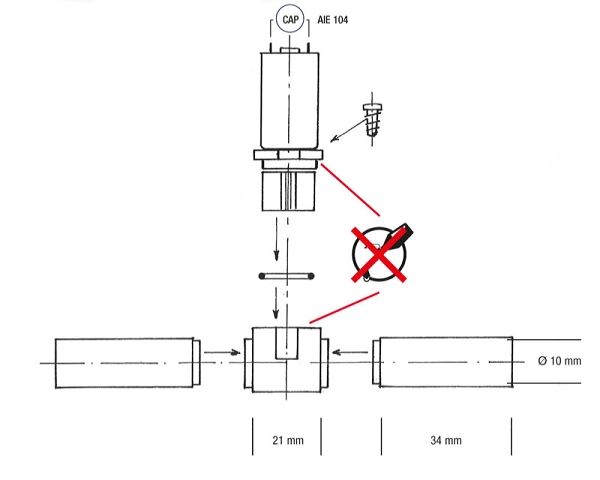 CAP AIE 104

Ø 10 mm

21 mm

34 mm